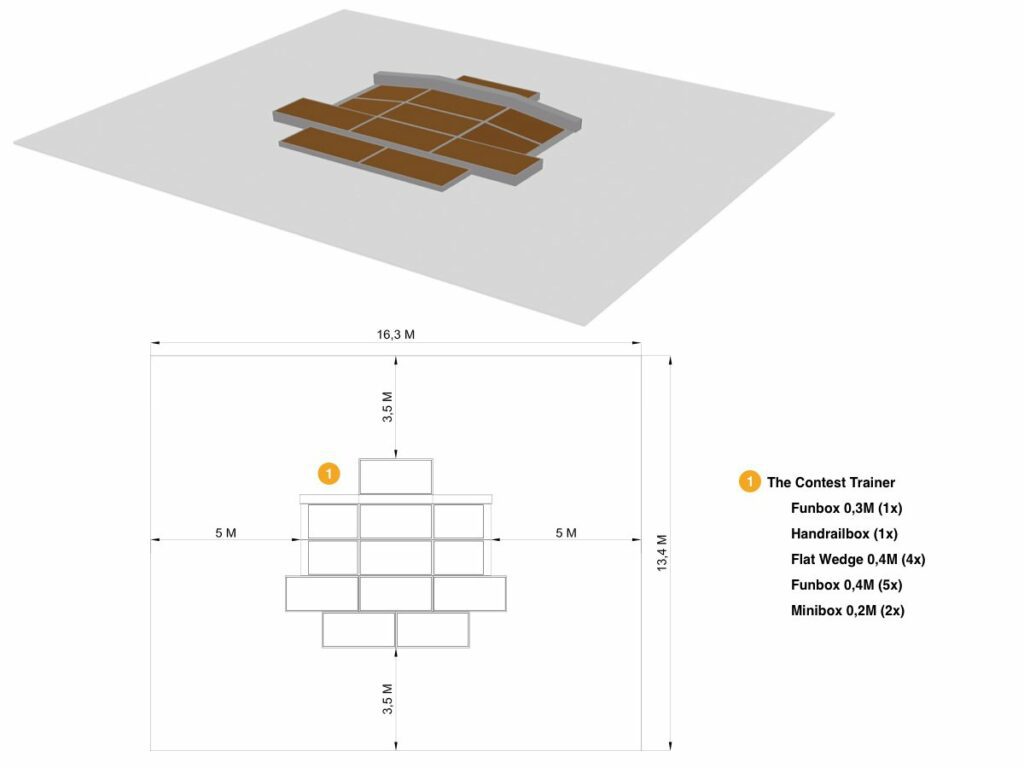 16,3 M

3,5 M

1

5 M

5 M

13,4 M

3,5 M

1 The Contest Trainer
Funbox 0,3M (1x)
Handrailbox (1x)
Flat Wedge 0,4M (4x)
Funbox 0,4M (5x)
Minibox 0,2M (2x)